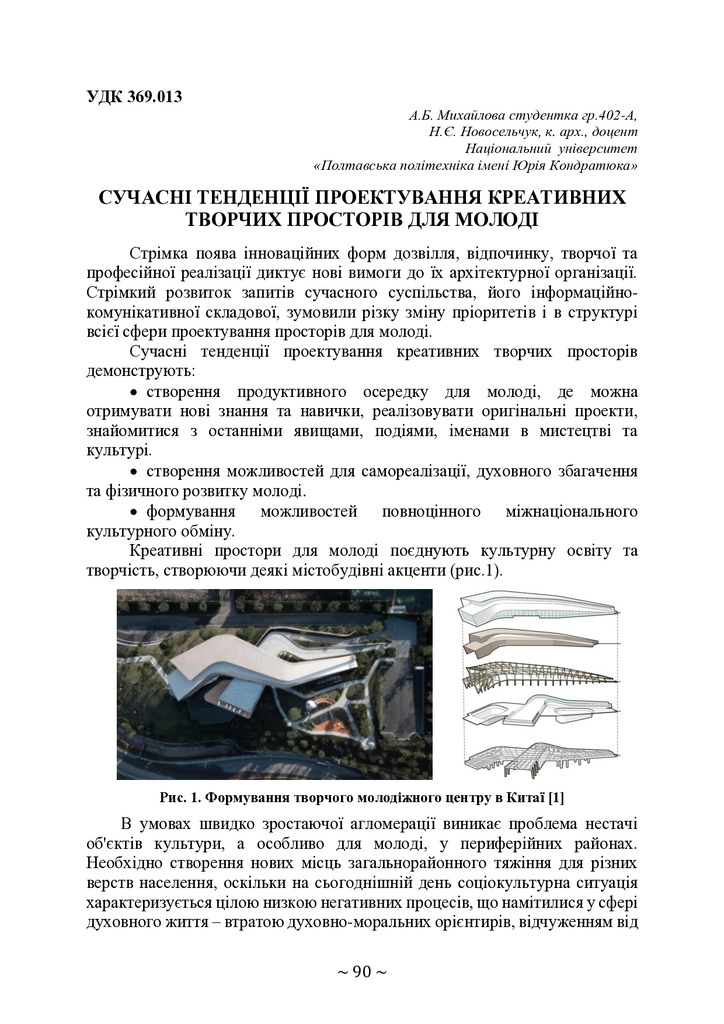 УДК 369.013

А.Б. Михайлова студентка гр.402-А,
Н.Є. Новосельчук, к. арх., доцент
Національний університет
«Полтавська політехніка імені Юрія Кондратюка»

СУЧАСНІ ТЕНДЕНЦІЇ ПРОЕКТУВАННЯ КРЕАТИВНИХ ТВОРЧИХ ПРОСТОРІВ ДЛЯ МОЛОДІ

Стрімка поява інноваційних форм дозвілля, відпочинку, творчої та професійної реалізації диктує нові вимоги до їх архітектурної організації. Стрімкий розвиток запитів сучасного суспільства, його інформаційно-комунікативної складової, зумовили різку зміну пріоритетів і в структурі всієї сфери проектування просторів для молоді.

Сучасні тенденції проектування креативних творчих просторів демонструють:

• створення продуктивного осередку для молоді, де можна отримувати нові знання та навички, реалізовувати оригінальні проекти, знайомитися з останніми явищами, подіями, іменами в мистецтві та культурі.

• створення можливостей для самореалізації, духовного збагачення та фізичного розвитку молоді.

• формування можливостей повноцінного міжнаціонального культурного обміну.

Креативні простори для молоді поєднують культурну освіту та творчість, створюючи деякі містобудівні акценти (рис.1).

Рис. 1. Формування творчого молодіжного центру в Китаї [1]

В умовах швидко зростаючої агломерації виникає проблема нестачі об'єктів культури, а особливо для молоді, у периферійних районах. Необхідно створення нових місць загальнорайонного тяжіння для різних верств населення, оскільки на сьогоднішній день соціокультурна ситуація характеризується цілою низкою негативних процесів, що намітилися у сфері духовного життя – втратою духовно-моральних орієнтирів, відчуженням від

~ 90 ~